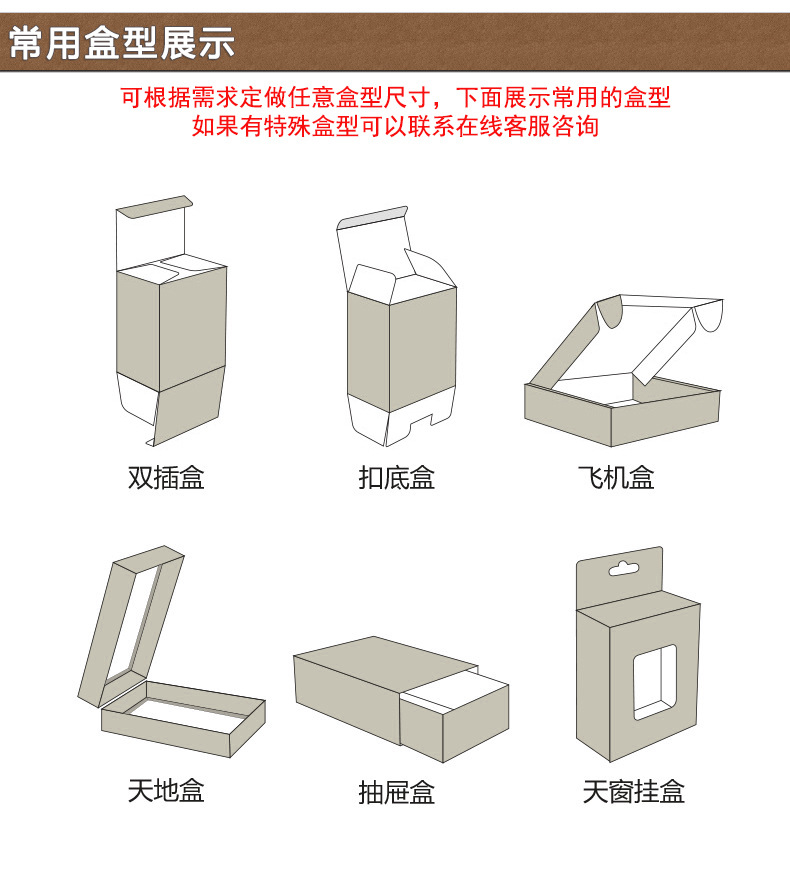 常用盒型展示

可根据需求定做任意盒型尺寸，下面展示常用的盒型
如果有特殊盒型可以联系在线客服咨询

双插盒

扣底盒

飞机盒

天地盒

抽屉盒

天窗挂盒